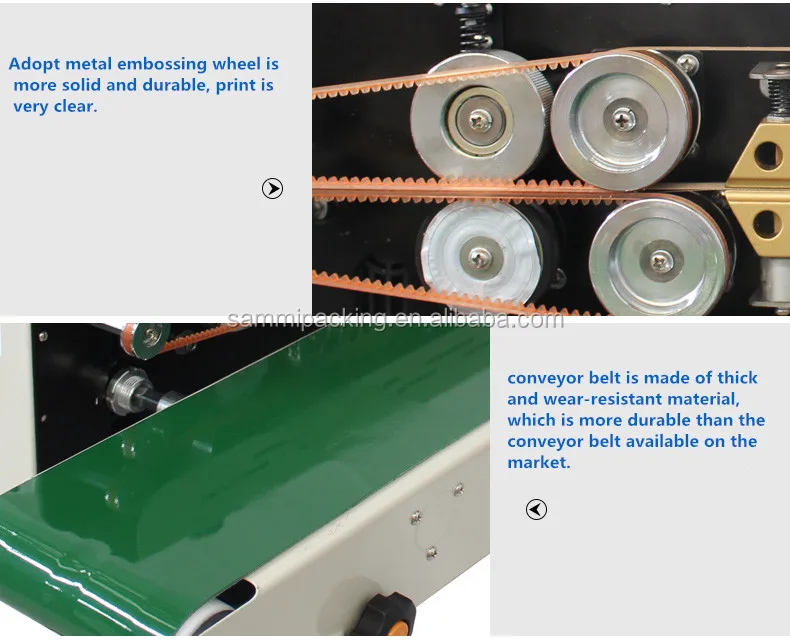 Adopt metal embossing wheel is more solid and durable, print is very clear.

sammipacking.en.alibaba.com

conveyor belt is made of thick and wear-resistant material, which is more durable than the conveyor belt available on the market.